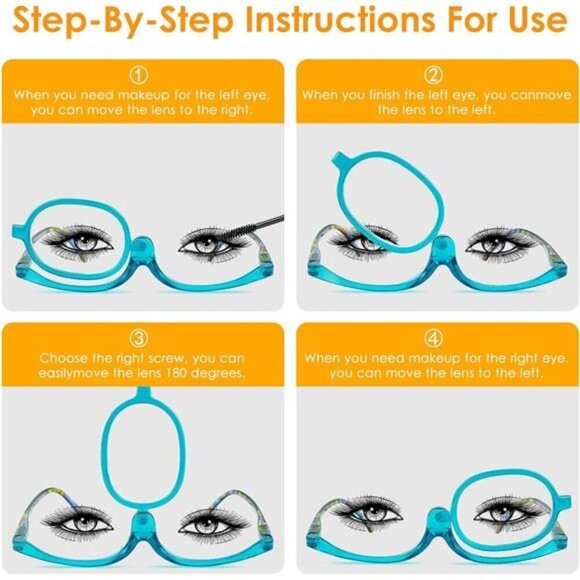 Step-By-Step Instructions For Use

①
When you need makeup for the left eye, you can move the lens to the right.

②
When you finish the left eye, you canmove the lens to the left.

③
Choose the right screw, you can easilymove the lens 180 degrees.

④
When you need makeup for the right eye. you can move the lens to the left.